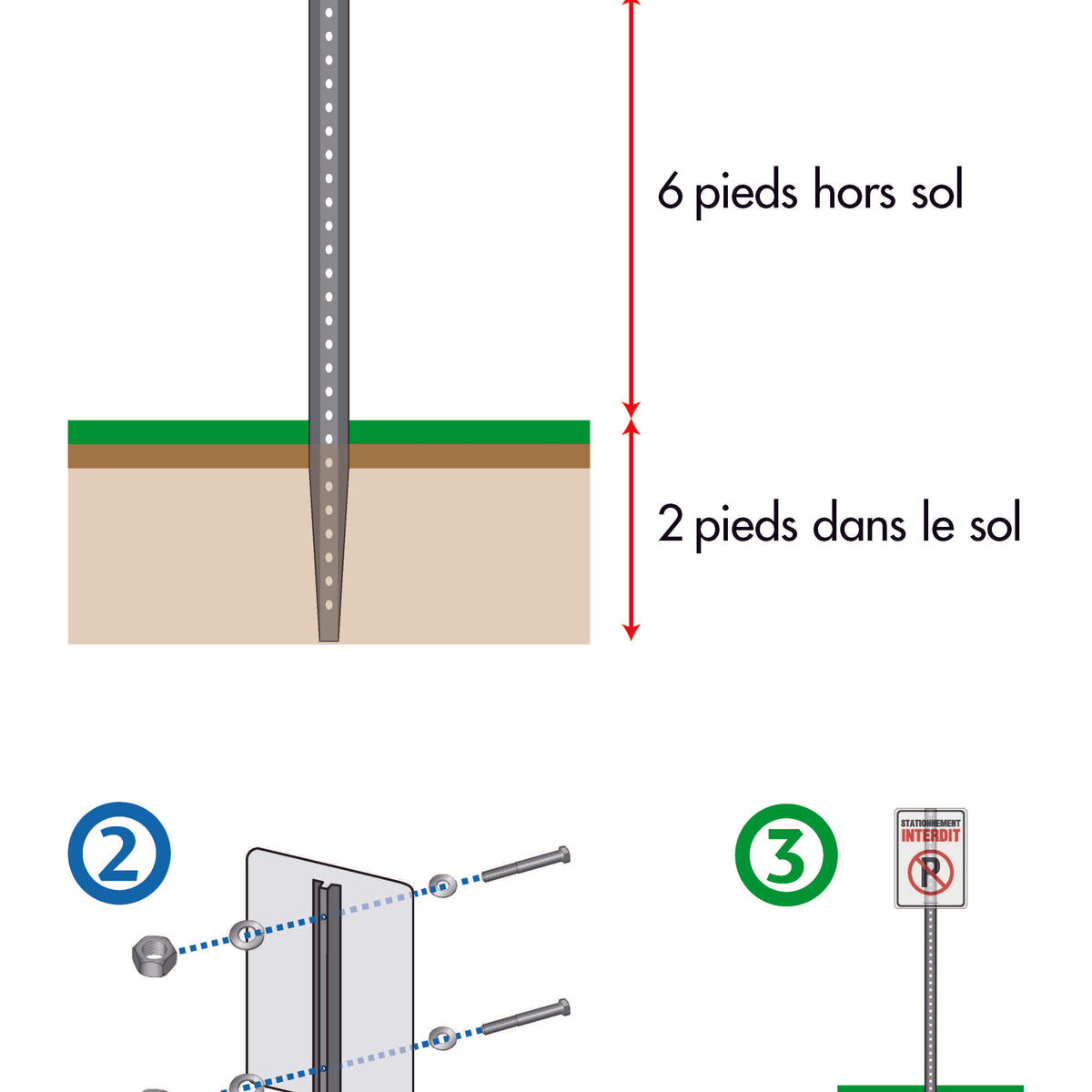 6 pieds hors sol

2 pieds dans le sol

2

3

STATIONNEMENT
INTERDIT
P