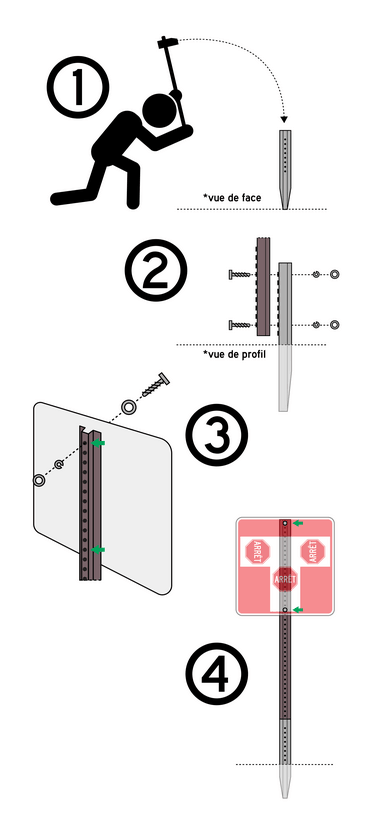 1

*vue de face

2

*vue de profil

3

ARRÊT
ARRÊT
ARRÊT

4